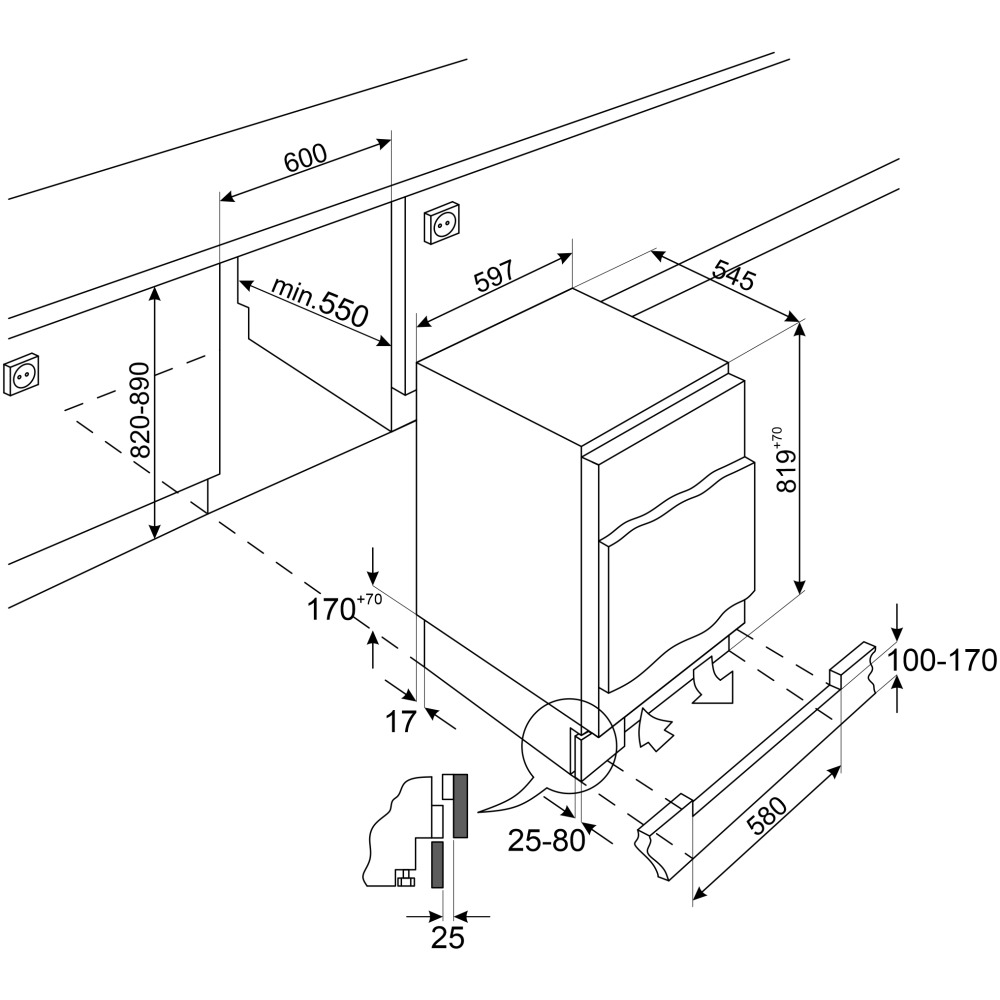 600
min.550
597
545
820-890
$819^{+70}$
$170^{+70}$
17
100-170
25-80
580
25