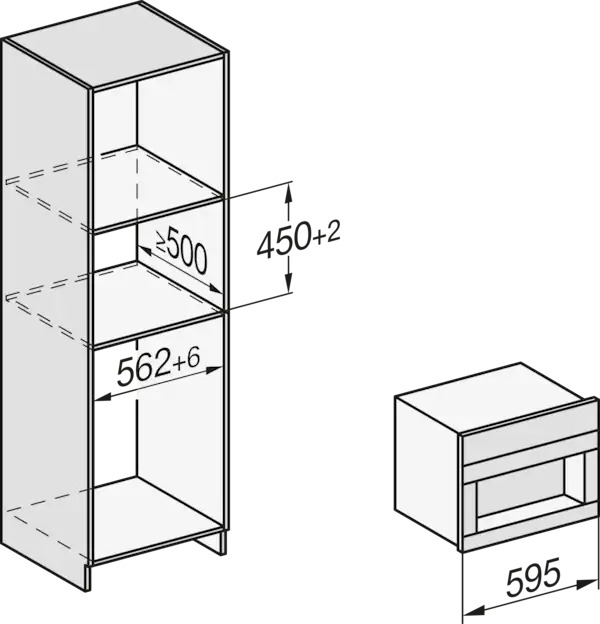 ≥500

450+2

562+6

595