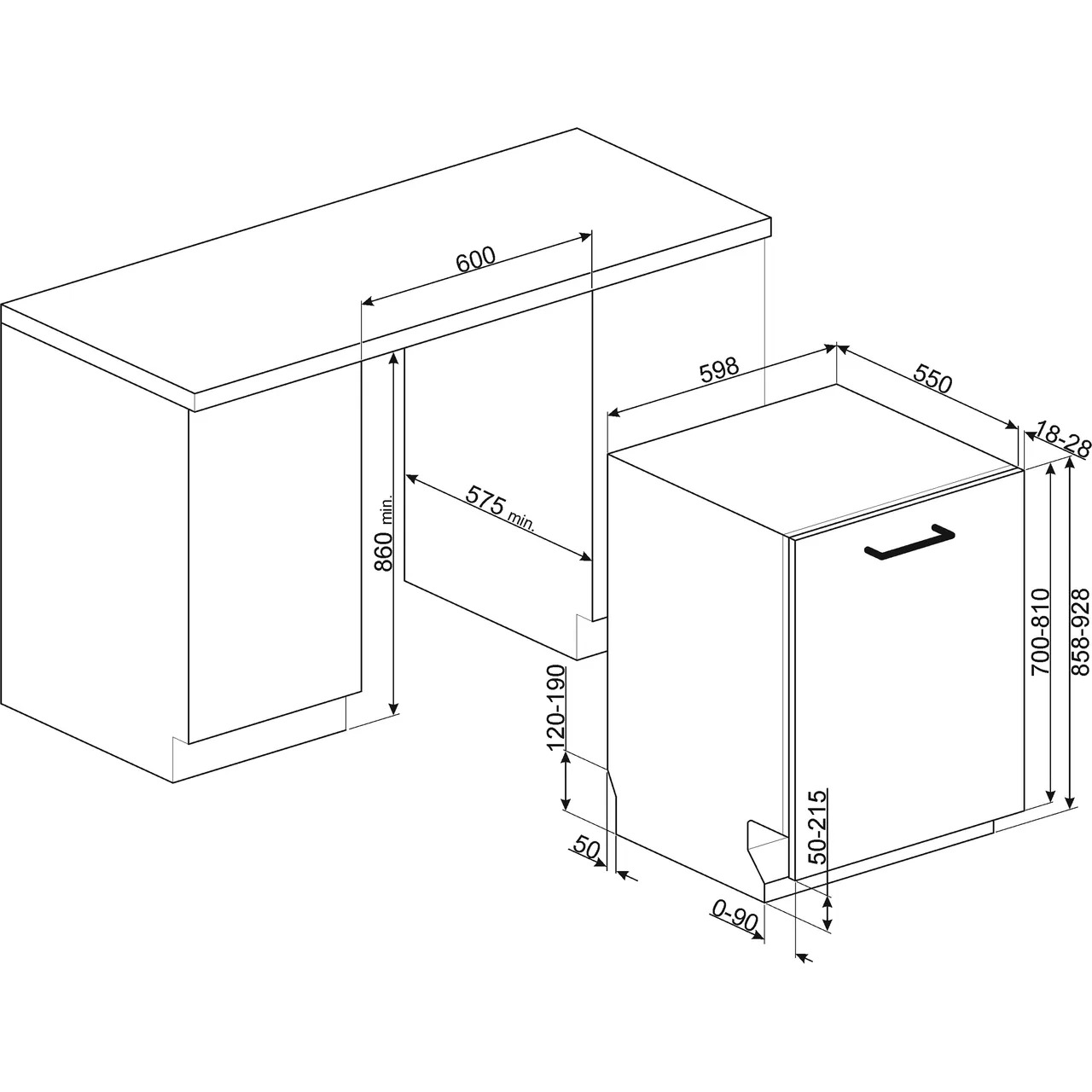 600

860 min.

575 min.

598

550

18-28

700-810

858-928

120-190

50

50-215

0-90