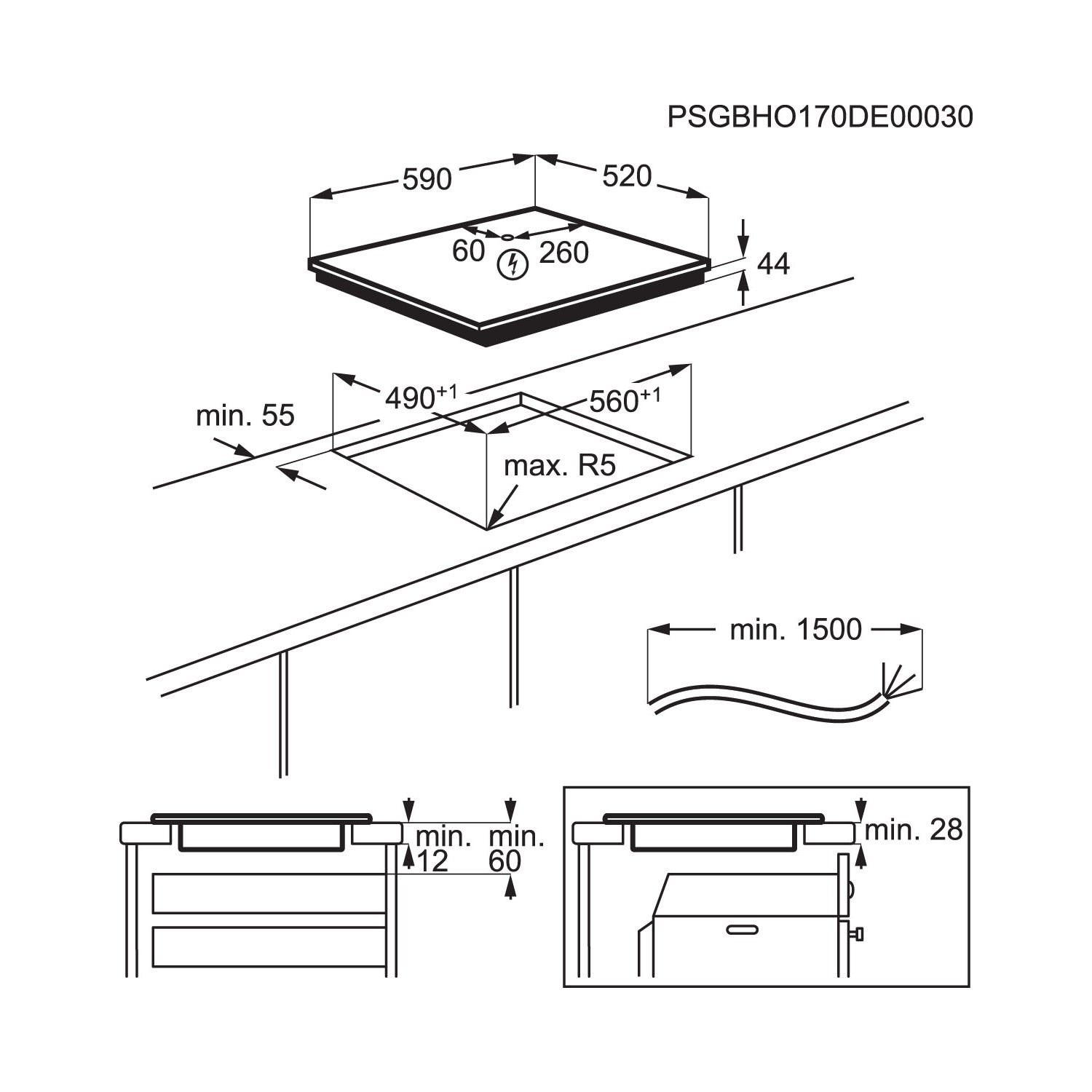 PSGBHO170DE00030

590

520

60

260

44

$490^{+1}$

$560^{+1}$

min. 55

max. R5

min. 1500

min.
12

min.
60

min. 28