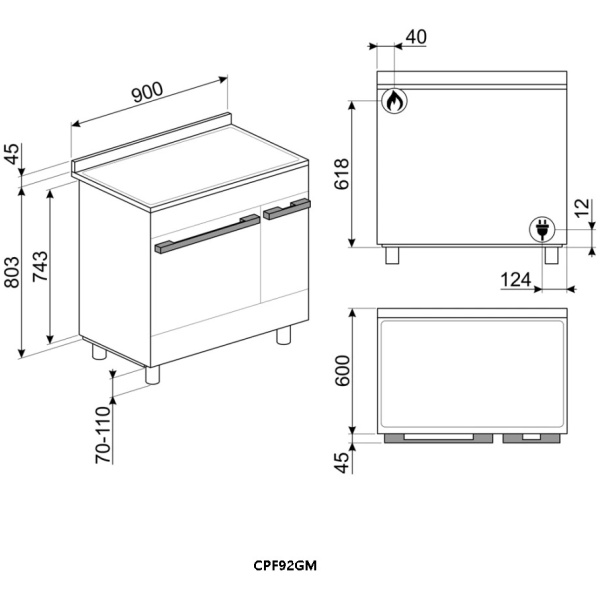 900
45
803
743
70-110
40
618
12
124
600
45
CPF92GM