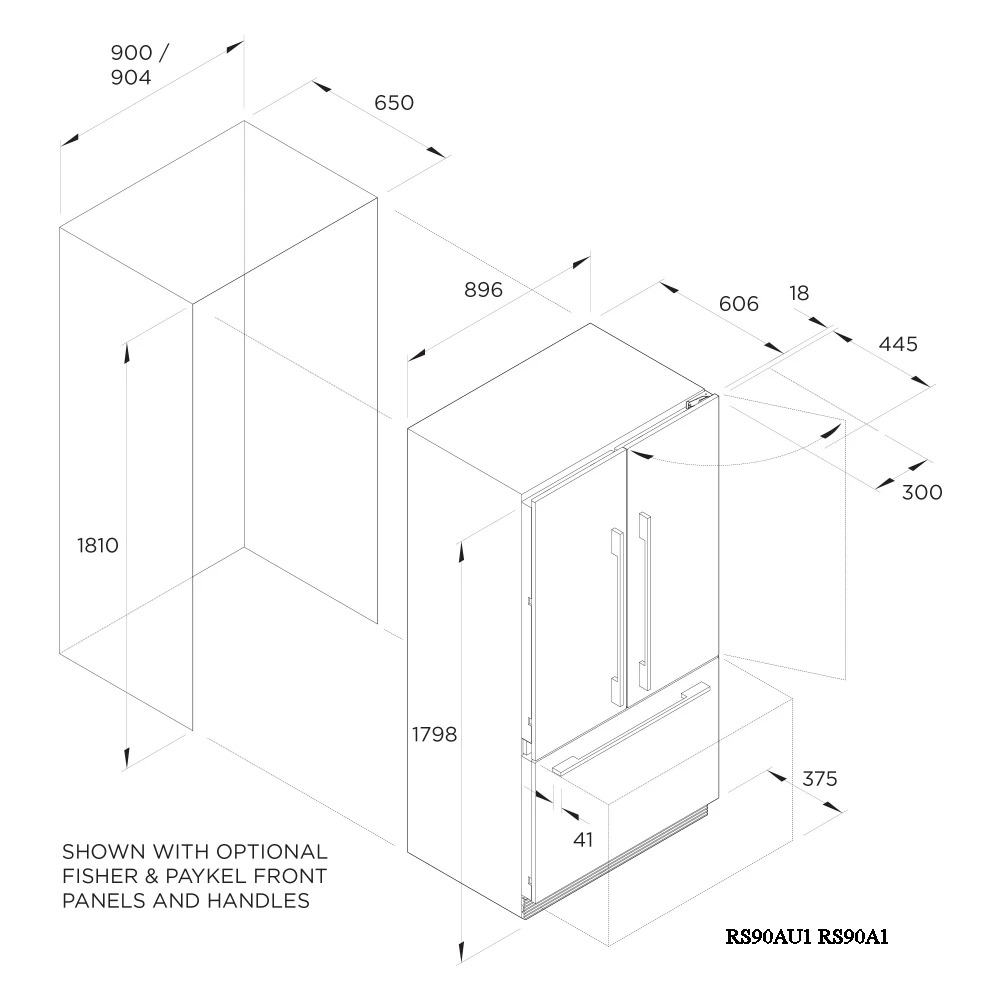 900 /
904

650

896

606

18

445

300

1810

1798

375

41

SHOWN WITH OPTIONAL FISHER & PAYKEL FRONT PANELS AND HANDLES

RS90AU1 RS90A1