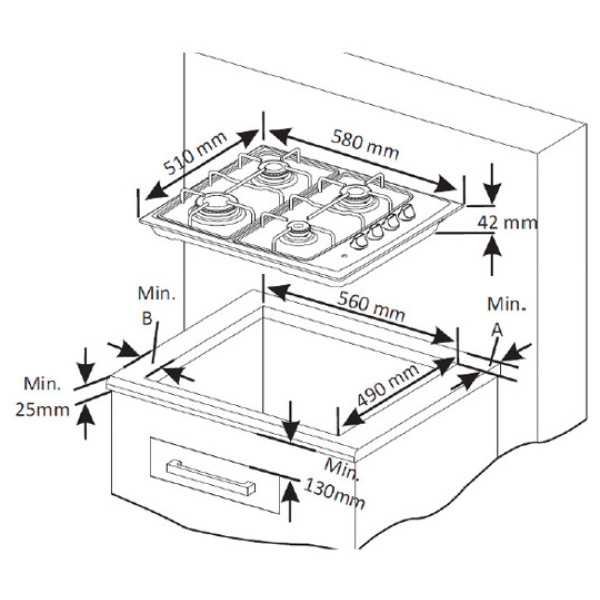 510 mm
580 mm
42 mm
Min.
B
560 mm
Min.
A
Min.
25mm
490 mm
Min.
130mm