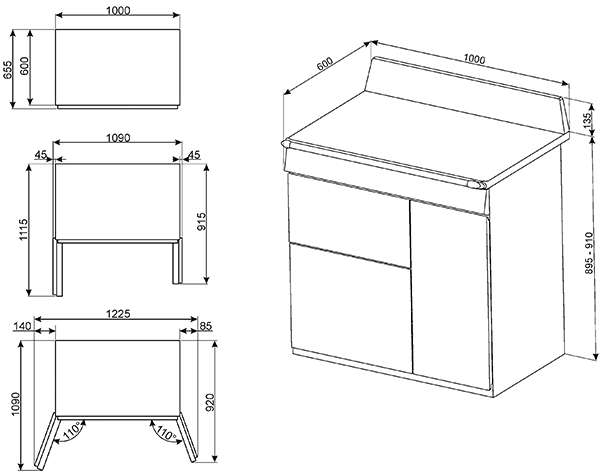 1000
655
600
1090
45
45
1115
915
1225
140
85
1090
920
110°
110°
600
1000
135
895 - 910